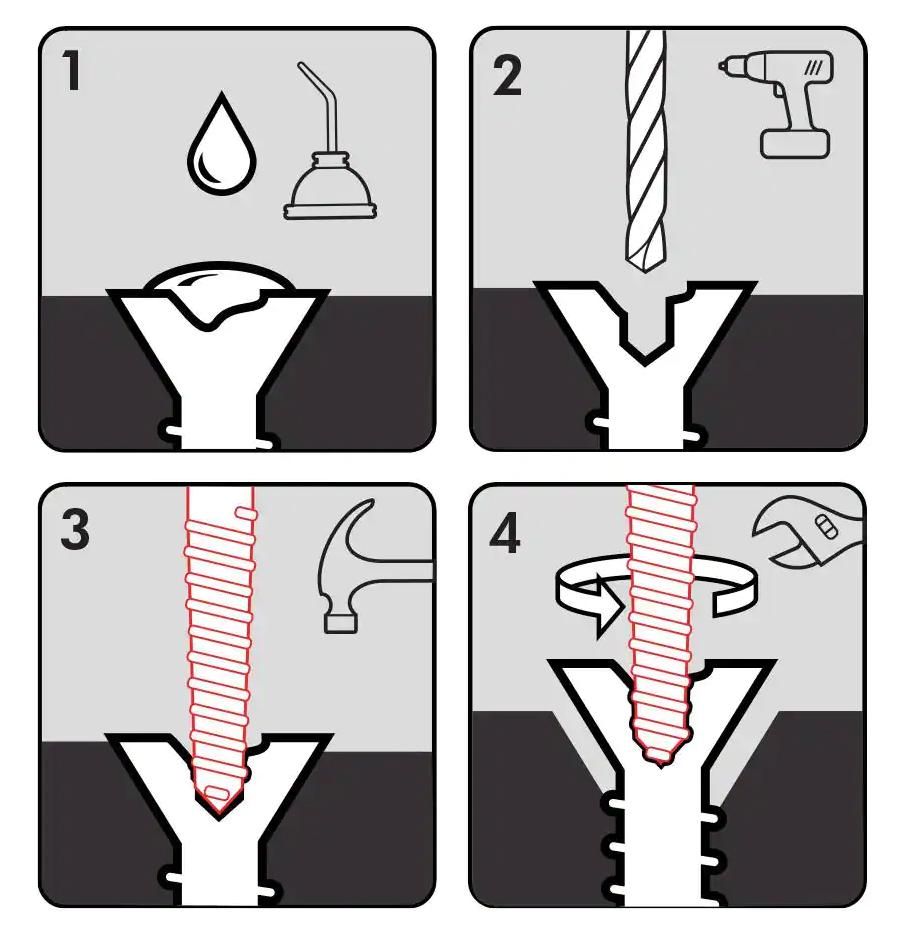 1

2

3

4